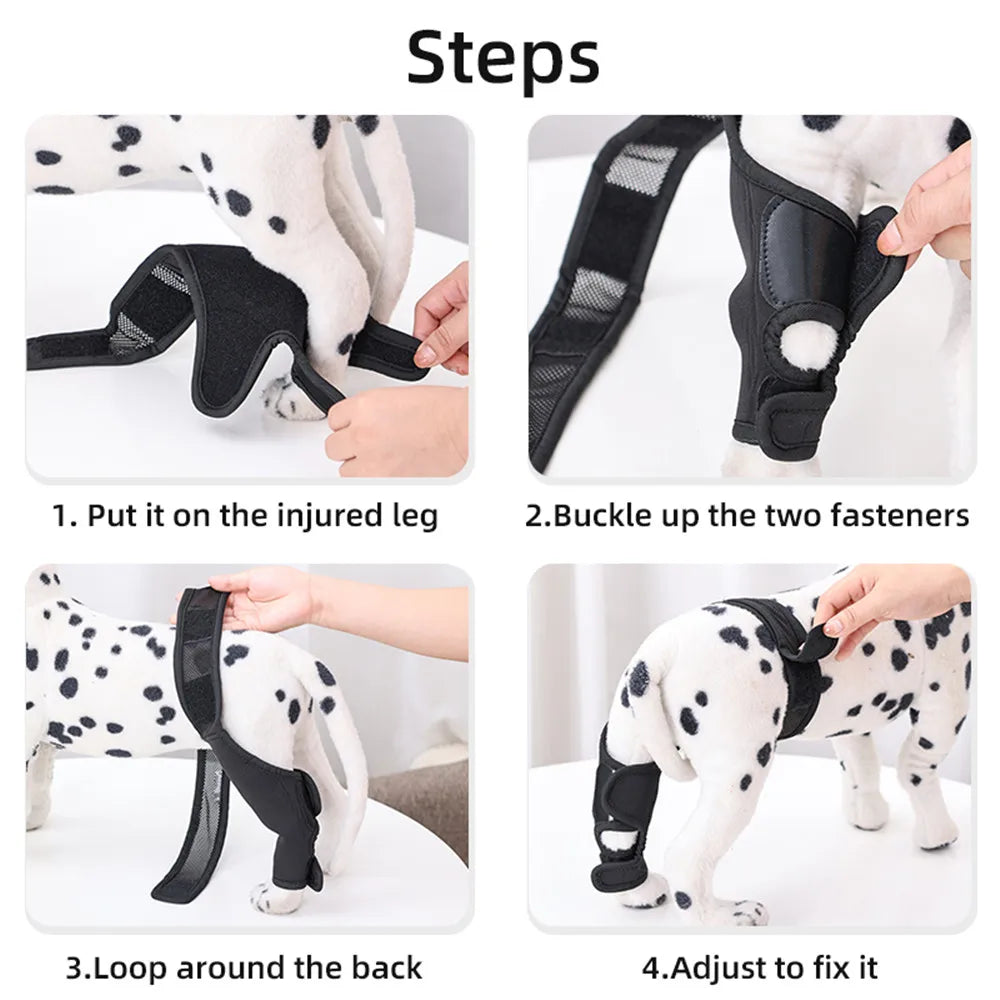 Steps

1. Put it on the injured leg

2.Buckle up the two fasteners

3.Loop around the back

4.Adjust to fix it